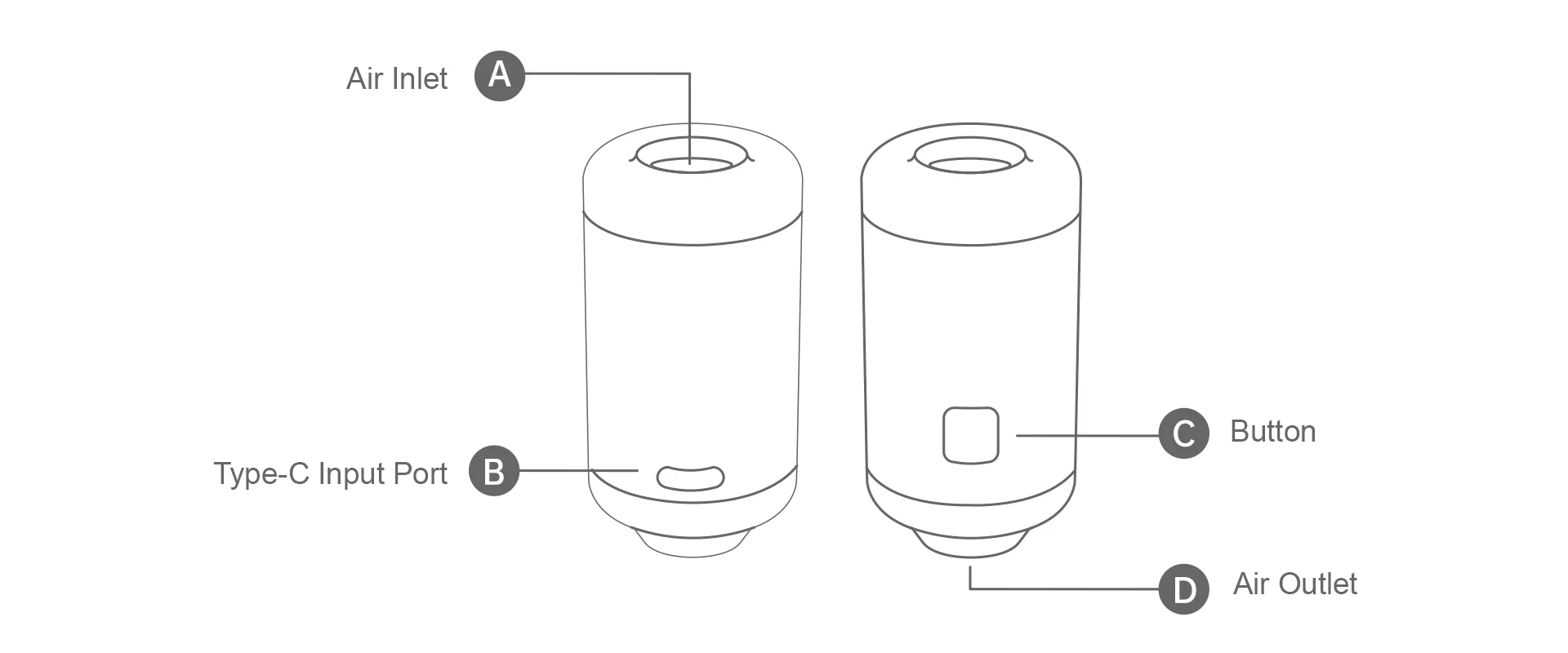 Air Inlet A

Type-C Input Port B

C Button

D Air Outlet